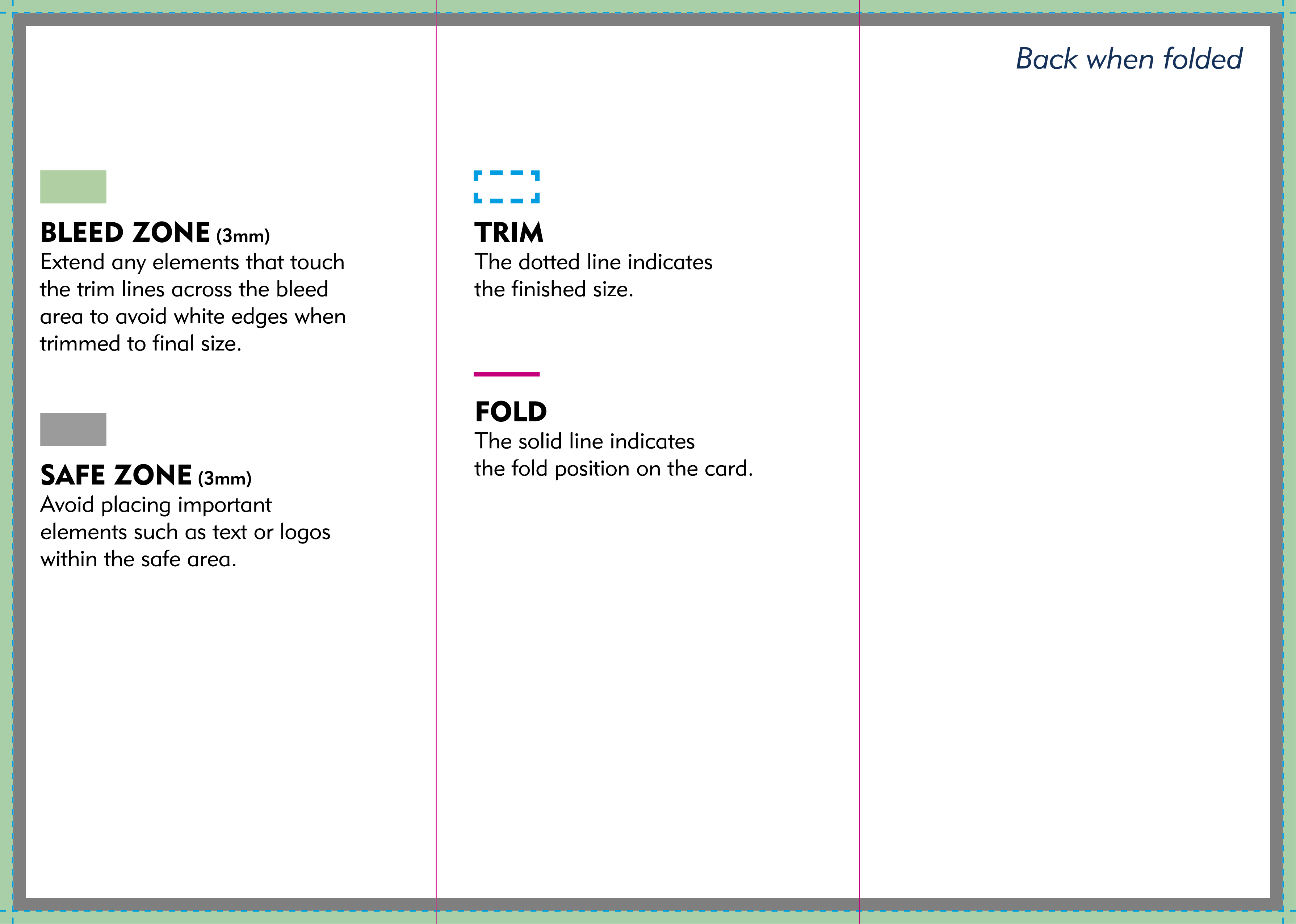 Back when folded

BLEED ZONE (3mm)
Extend any elements that touch the trim lines across the bleed area to avoid white edges when trimmed to final size.

SAFE ZONE (3mm)
Avoid placing important elements such as text or logos within the safe area.

TRIM
The dotted line indicates the finished size.

FOLD
The solid line indicates the fold position on the card.